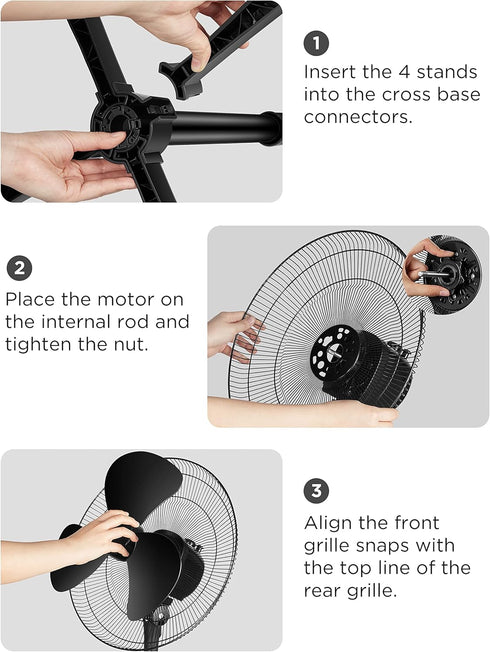 1

Insert the 4 stands into the cross base connectors.

2

Place the motor on the internal rod and tighten the nut.

3

Align the front grille snaps with the top line of the rear grille.