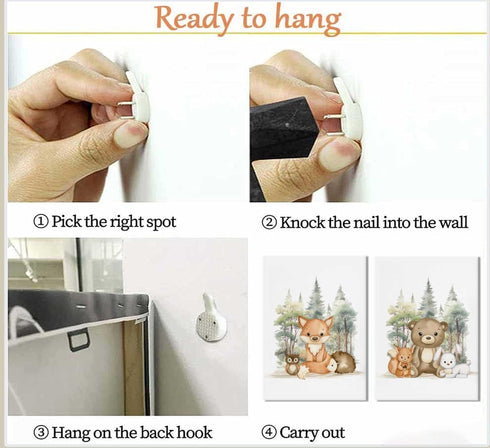 Ready to hang

① Pick the right spot

② Knock the nail into the wall

③ Hang on the back hook

④ Carry out