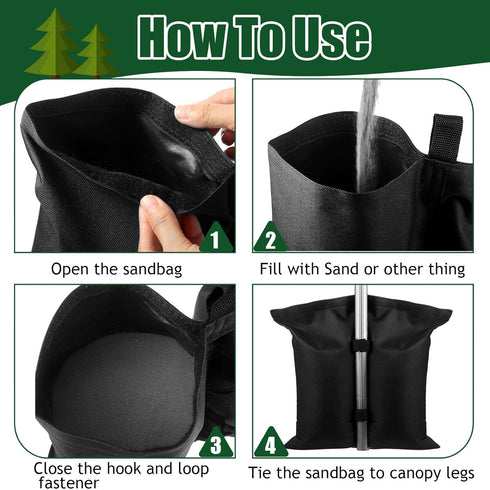 How To Use

1

Open the sandbag

2

Fill with Sand or other thing

3

Close the hook and loop fastener

4

Tie the sandbag to canopy legs