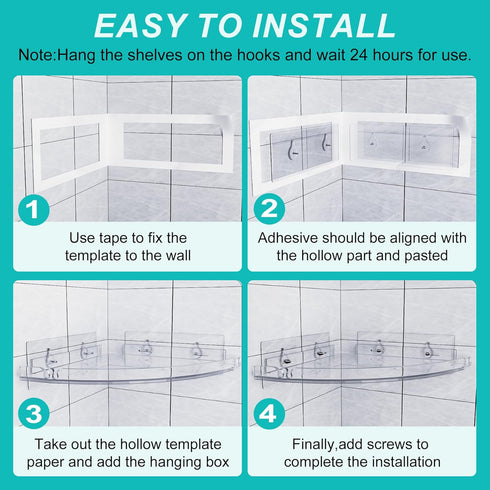 EASY TO INSTALL

Note:Hang the shelves on the hooks and wait 24 hours for use.

1

Use tape to fix the template to the wall

2

Adhesive should be aligned with the hollow part and pasted

3

Take out the hollow template paper and add the hanging box

4

Finally,add screws to complete the installation