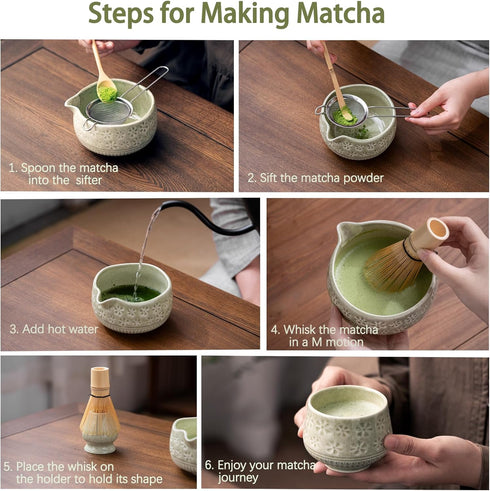 Steps for Making Matcha

1. Spoon the matcha into the sifter

2. Sift the matcha powder

3. Add hot water

4. Whisk the matcha in a M motion

5. Place the whisk on the holder to hold its shape

6. Enjoy your matcha journey