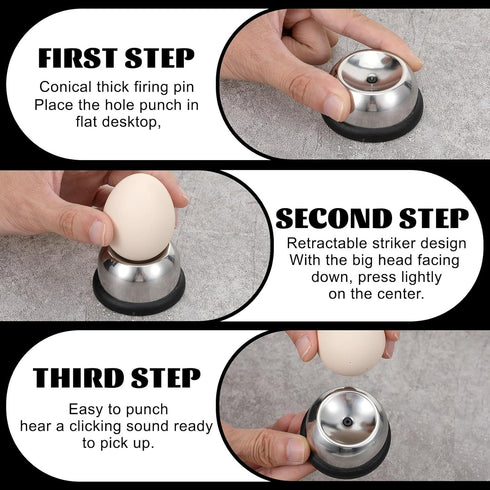 FIRST STEP

Conical thick firing pin
Place the hole punch in flat desktop,

SECOND STEP

Retractable striker design
With the big head facing down, press lightly on the center.

THIRD STEP

Easy to punch
hear a clicking sound ready to pick up.