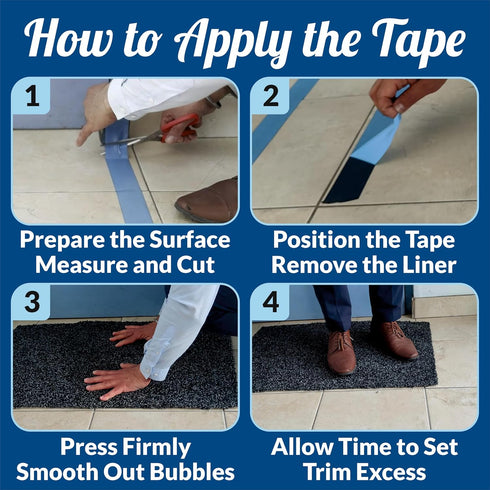 How to Apply the Tape

1

Prepare the Surface
Measure and Cut

2

Position the Tape
Remove the Liner

3

Press Firmly
Smooth Out Bubbles

4

Allow Time to Set
Trim Excess