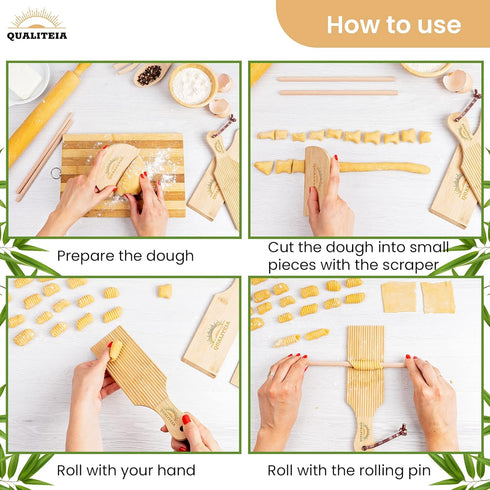 QUALITEIA

How to use

Prepare the dough

Cut the dough into small pieces with the scraper

QUALITEIA

QUALITEIA

Roll with your hand

Roll with the rolling pin