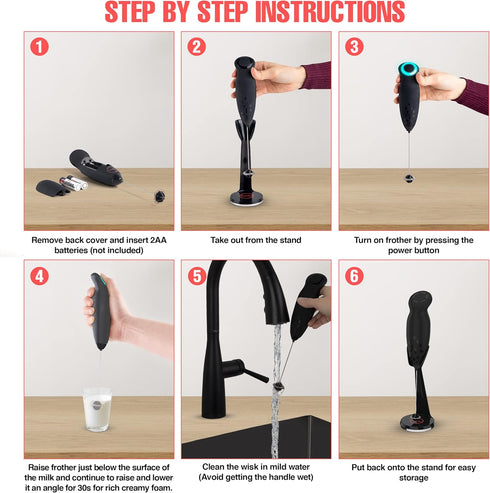 STEP BY STEP INSTRUCTIONS

1

Remove back cover and insert 2AA batteries (not included)

2

Take out from the stand

3

Turn on frother by pressing the power button

4

Raise frother just below the surface of the milk and continue to raise and lower it an angle for 30s for rich creamy foam.

5

Clean the wisk in mild water (Avoid getting the handle wet)

6

Put back onto the stand for easy storage