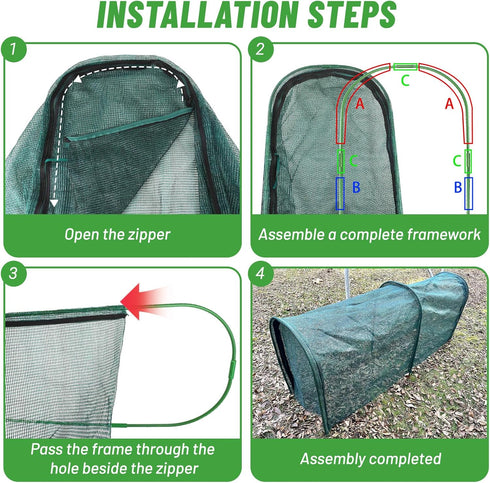 INSTALLATION STEPS

1

Open the zipper

2

C

A

A

C

C

B

B

Assemble a complete framework

3

Pass the frame through the hole beside the zipper

4

Assembly completed