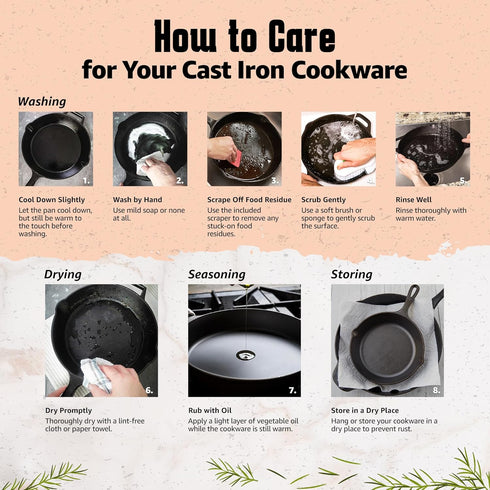 How to Care
for Your Cast Iron Cookware

Washing

1.
Cool Down Slightly
Let the pan cool down, but still be warm to the touch before washing.

2.
Wash by Hand
Use mild soap or none at all.

3.
Scrape Off Food Residue
Use the included scraper to remove any stuck-on food residues.

4.
Scrub Gently
Use a soft brush or sponge to gently scrub the surface.

5.
Rinse Well
Rinse thoroughly with warm water.

Drying

6.
Dry Promptly
Thoroughly dry with a lint-free cloth or paper towel.

Seasoning

7.
Rub with Oil
Apply a light layer of vegetable oil while the cookware is still warm.

Storing

8.
Store in a Dry Place
Hang or store your cookware in a dry place to prevent rust.