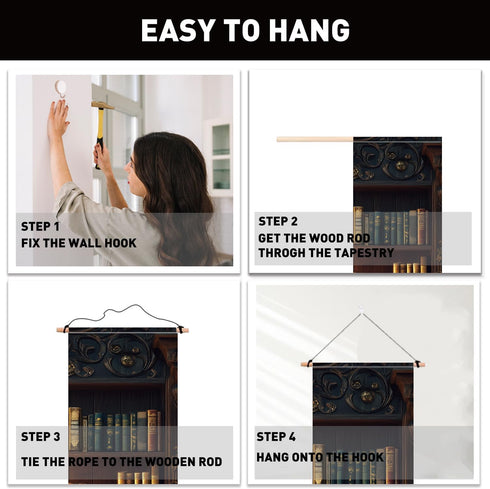 EASY TO HANG

STEP 1
FIX THE WALL HOOK

STEP 2
GET THE WOOD ROD
THROGH THE TAPESTRY

STEP 3
TIE THE ROPE TO THE WOODEN ROD

STEP 4
HANG ONTO THE HOOK