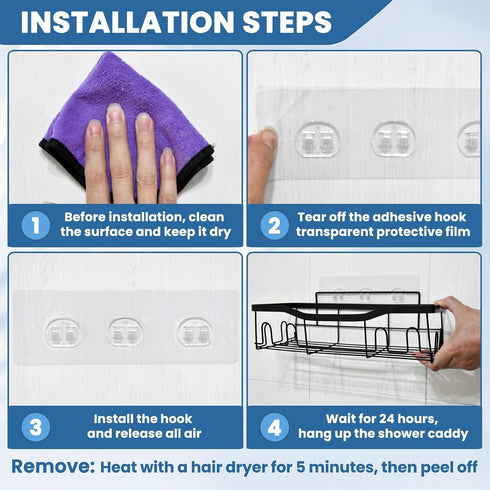 INSTALLATION STEPS

1 Before installation, clean the surface and keep it dry

2 Tear off the adhesive hook transparent protective film

3 Install the hook and release all air

4 Wait for 24 hours, hang up the shower caddy

Remove: Heat with a hair dryer for 5 minutes, then peel off