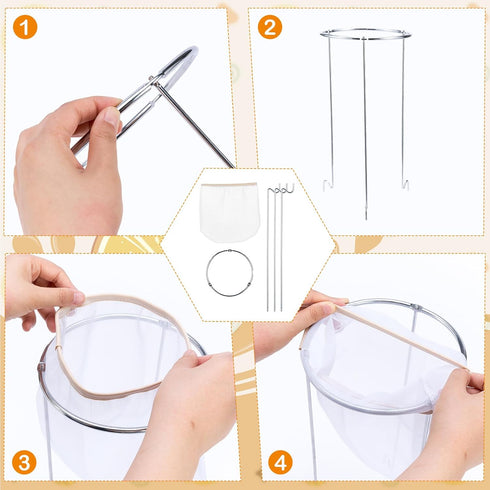 1

2

3

4