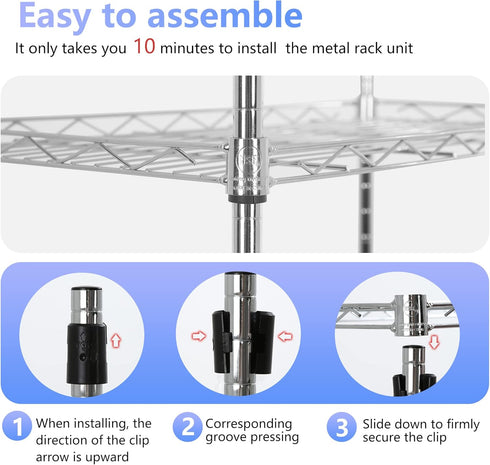 Easy to assemble

It only takes you 10 minutes to install the metal rack unit

1 When installing, the direction of the clip arrow is upward

2 Corresponding groove pressing

3 Slide down to firmly secure the clip