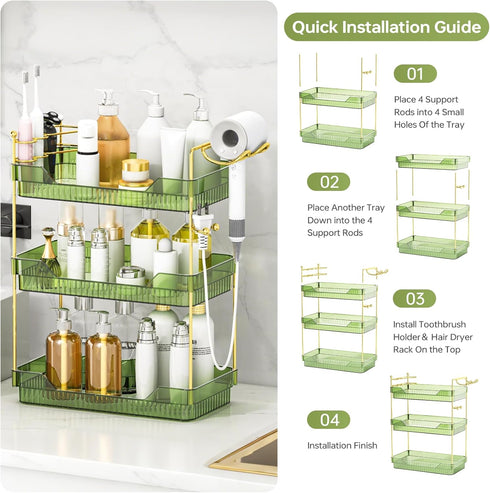 Quick Installation Guide

01

Place 4 Support Rods into 4 Small Holes Of the Tray

02

Place Another Tray Down into the 4 Support Rods

03

Install Toothbrush Holder & Hair Dryer Rack On the Top

04

Installation Finish