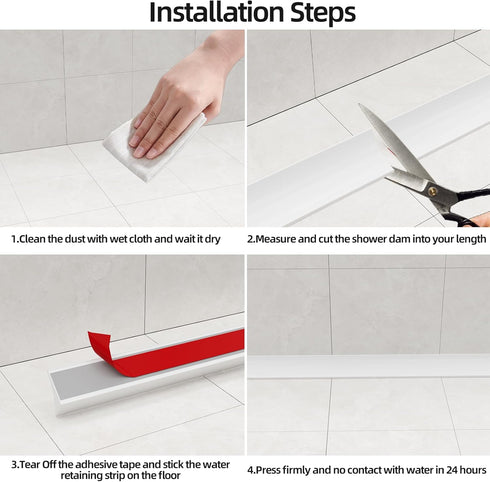 Installation Steps

1.Clean the dust with wet cloth and wait it dry

2.Measure and cut the shower dam into your length

3.Tear Off the adhesive tape and stick the water retaining strip on the floor

4.Press firmly and no contact with water in 24 hours