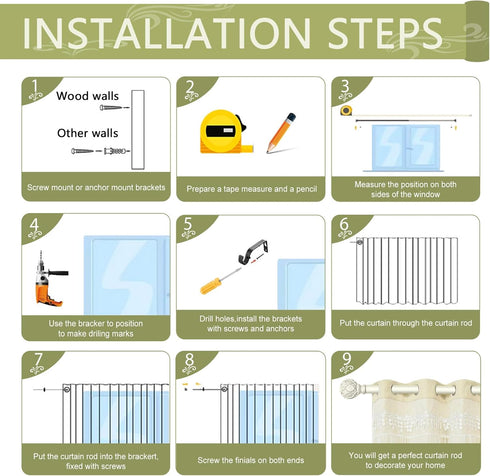 INSTALLATION STEPS

1
Wood walls
Other walls
Screw mount or anchor mount brackets

2
Prepare a tape measure and a pencil

3
Measure the position on both sides of the window

4
Use the bracker to position to make driling marks

5
Drill holes,install the brackets with screws and anchors

6
Put the curtain through the curtain rod

7
Put the curtain rod into the brackert, fixed with screws

8
Screw the finials on both ends

9
You will get a perfect curtain rod to decorate your home