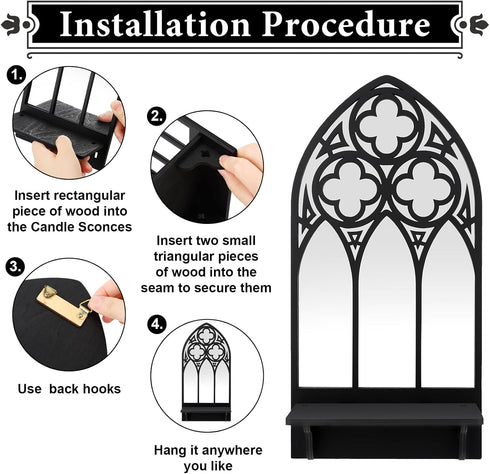 Installation Procedure

1.

Insert rectangular piece of wood into the Candle Sconces

2.

Insert two small triangular pieces of wood into the seam to secure them

3.

Use  back hooks

4.

Hang it anywhere you like