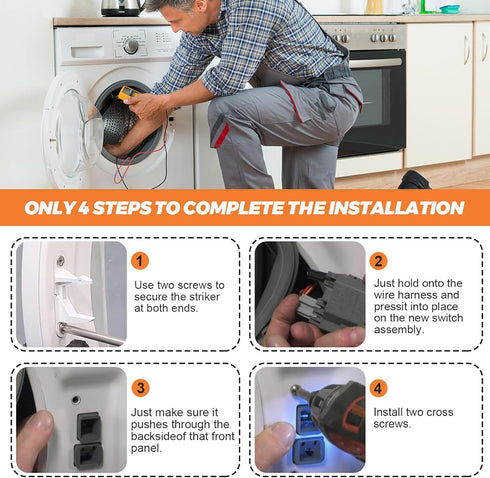 ONLY 4 STEPS TO COMPLETE THE INSTALLATION

1

Use two screws to secure the striker at both ends.

2

Just hold onto the wire harness and pressit into place on the new switch assembly.

3

Just make sure it pushes through the backsideof that front panel.

4

Install two cross screws.