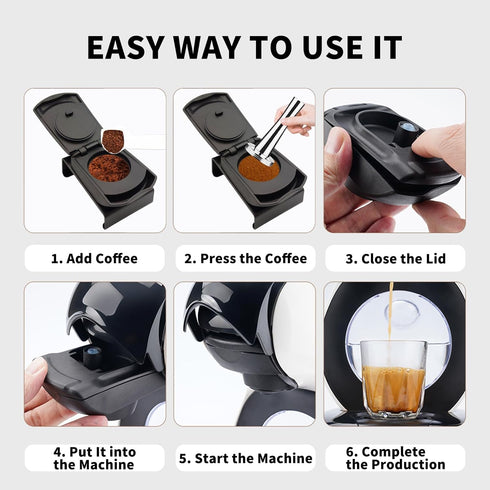 EASY WAY TO USE IT

1. Add Coffee

2. Press the Coffee

3. Close the Lid

4. Put It into the Machine

5. Start the Machine

6. Complete the Production