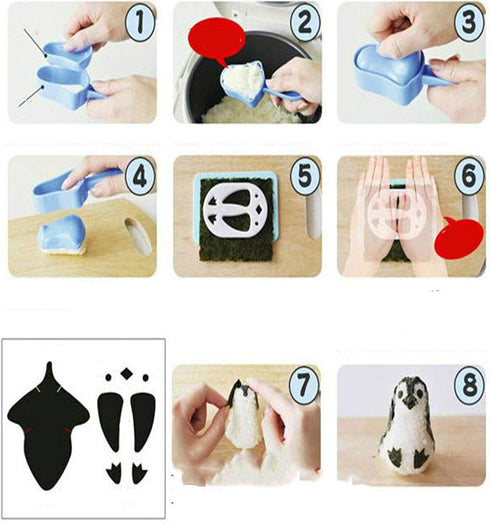 1
2
3
4
5
6
7
8