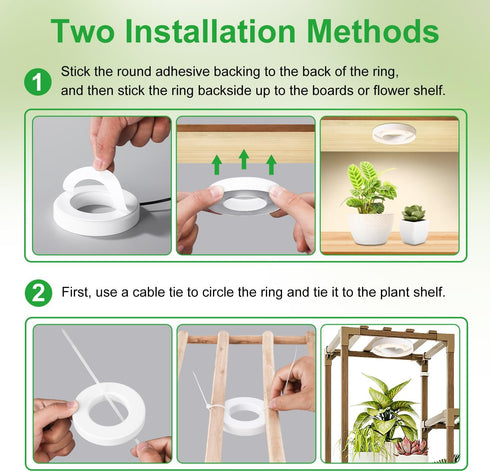 Two Installation Methods

1 Stick the round adhesive backing to the back of the ring, and then stick the ring backside up to the boards or flower shelf.

2 First, use a cable tie to circle the ring and tie it to the plant shelf.