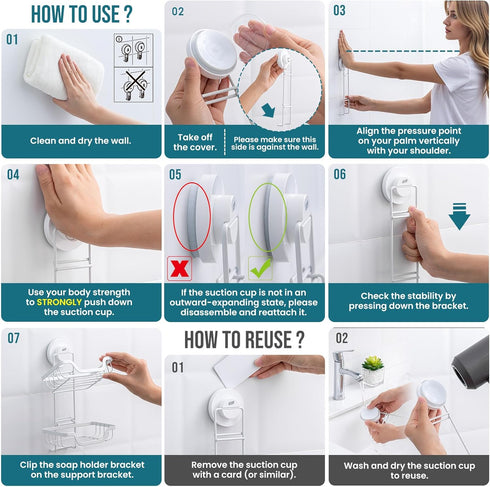 HOW TO USE ?

01

Clean and dry the wall.

02

Take off the cover.

Please make sure this side is against the wall.

03

Align the pressure point on your palm vertically with your shoulder.

04

Use your body strength to STRONGLY push down the suction cup.

05

If the suction cup is not in an outward-expanding state, please disassemble and reattach it.

06

Check the stability by pressing down the bracket.

07

Clip the soap holder bracket on the support bracket.

HOW TO REUSE ?

01

Remove the suction cup with a card (or similar).

02

Wash and dry the suction cup to reuse.