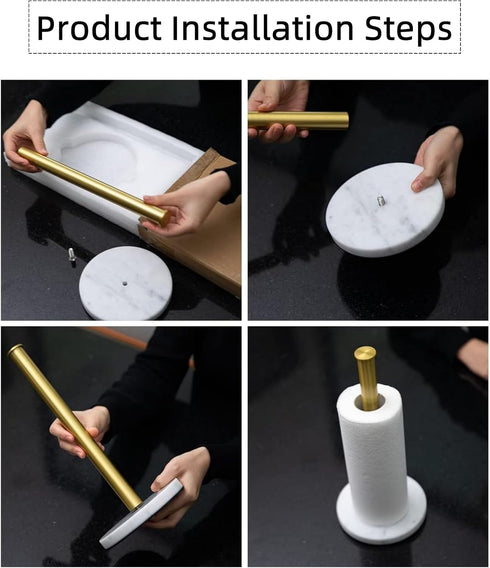 Product Installation Steps