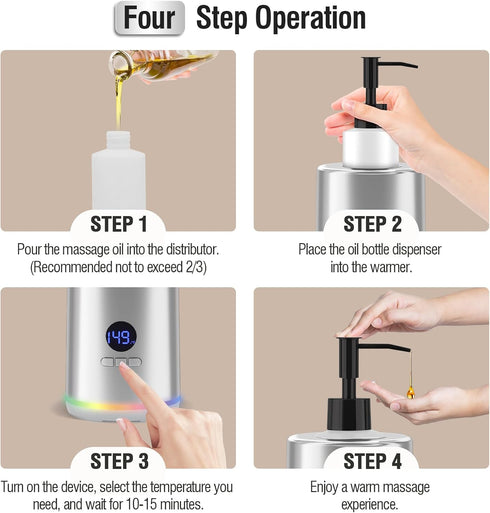 Four Step Operation

STEP 1

Pour the massage oil into the distributor. (Recommended not to exceed 2/3)

STEP 2

Place the oil bottle dispenser into the warmer.

149

STEP 3

Turn on the device, select the temperature you need, and wait for 10-15 minutes.

STEP 4

Enjoy a warm massage experience.