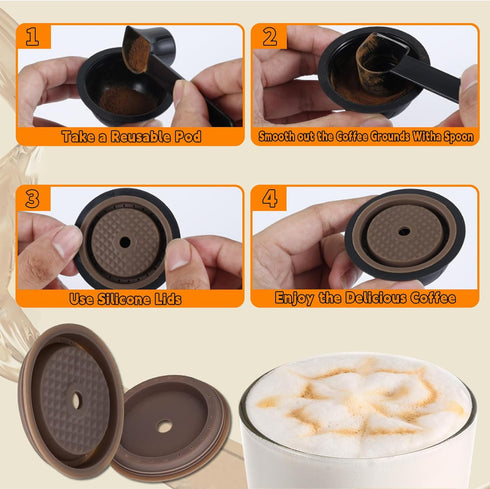 1

Take a Reusable Pod

2

Smooth out the Coffee Grounds Witha Spoon

3

Use Silicone Lids

4

Enjoy the Delicious Coffee