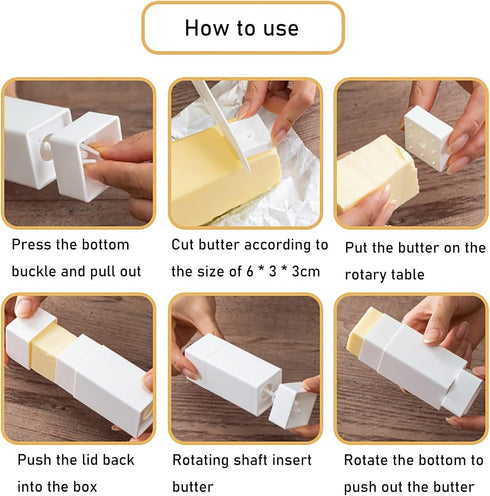 How to use

Press the bottom buckle and pull out

Cut butter according to the size of 6 * 3 * 3cm

Put the butter on the rotary table

Push the lid back into the box

Rotating shaft insert butter

Rotate the bottom to push out the butter