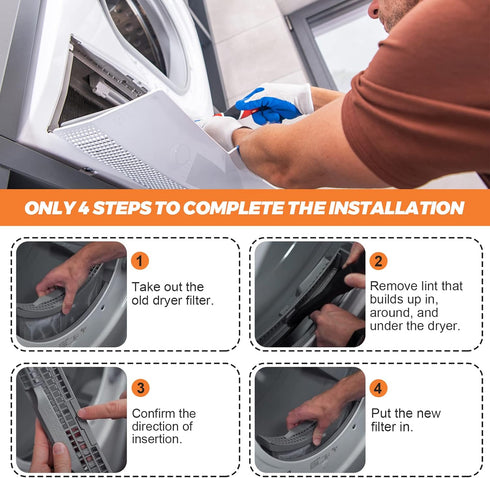 ONLY 4 STEPS TO COMPLETE THE INSTALLATION

1
Take out the old dryer filter.

2
Remove lint that builds up in, around, and under the dryer.

3
Confirm the direction of insertion.

4
Put the new filter in.