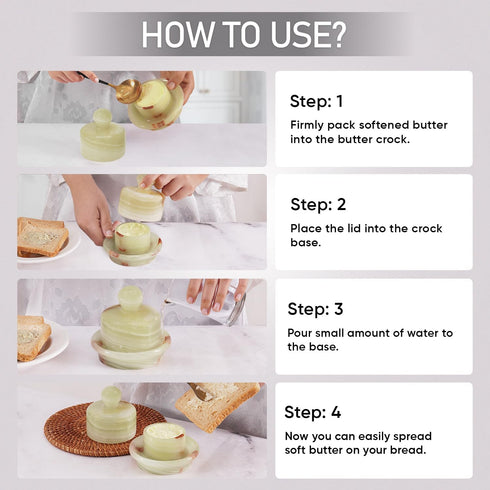 HOW TO USE?

Step: 1

Firmly pack softened butter into the butter crock.

Step: 2

Place the lid into the crock base.

Step: 3

Pour small amount of water to the base.

Step: 4

Now you can easily spread soft butter on your bread.