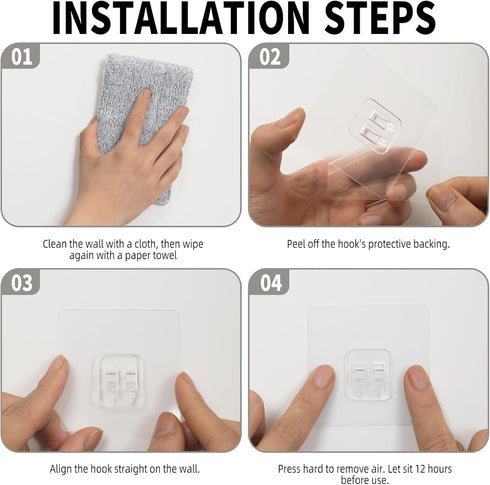 INSTALLATION STEPS

01

Clean the wall with a cloth, then wipe again with a paper towel

02

Peel off the hook's protective backing.

03

Align the hook straight on the wall.

04

Press hard to remove air. Let sit 12 hours before use.