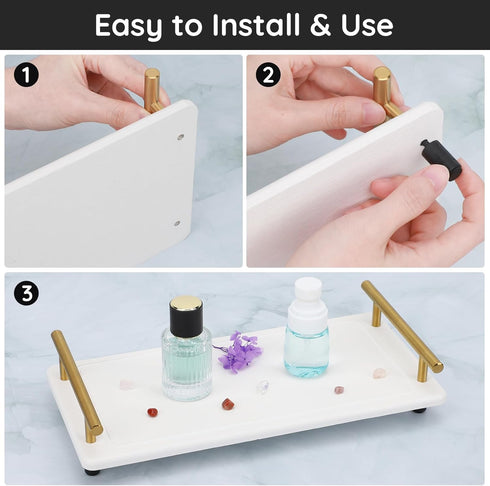 Easy to Install & Use

1

2

3