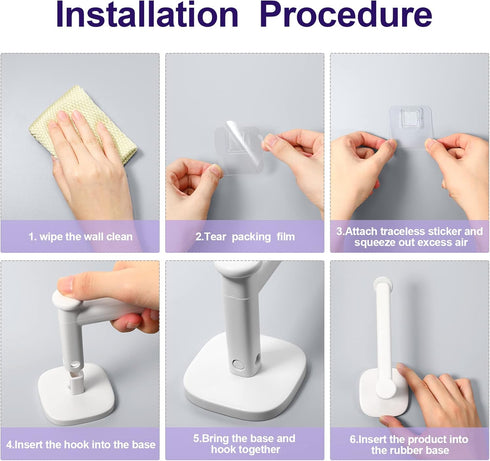 Installation Procedure

1. wipe the wall clean

2.Tear packing film

3.Attach traceless sticker and squeeze out excess air

4.Insert the hook into the base

5.Bring the base and hook together

6.Insert the product into the rubber base