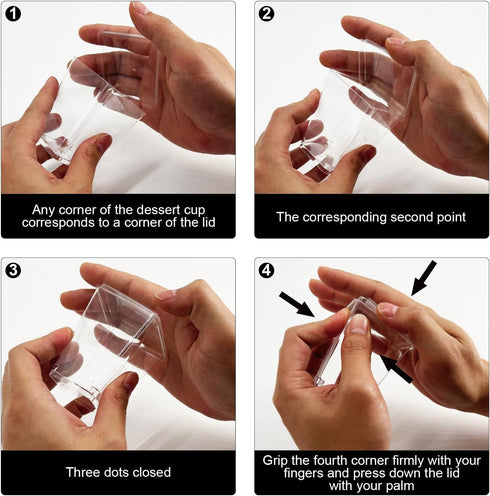 1

Any corner of the dessert cup corresponds to a corner of the lid

2

The corresponding second point

3

Three dots closed

4

Grip the fourth corner firmly with your fingers and press down the lid with your palm