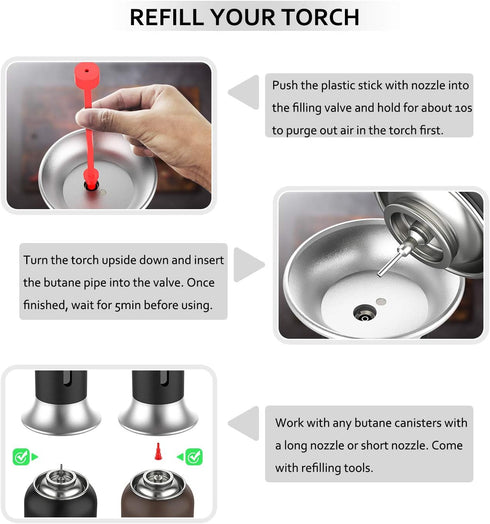 REFILL YOUR TORCH

Push the plastic stick with nozzle into the filling valve and hold for about 10s to purge out air in the torch first.

Turn the torch upside down and insert the butane pipe into the valve. Once finished, wait for 5min before using.

Work with any butane canisters with a long nozzle or short nozzle. Come with refilling tools.