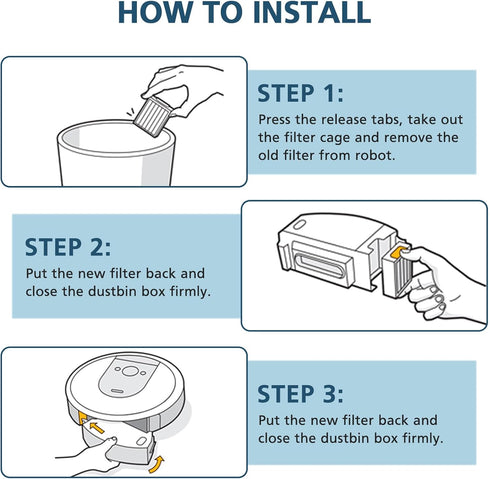 HOW TO INSTALL

STEP 1:
Press the release tabs, take out the filter cage and remove the old filter from robot.

STEP 2:
Put the new filter back and close the dustbin box firmly.

STEP 3:
Put the new filter back and close the dustbin box firmly.