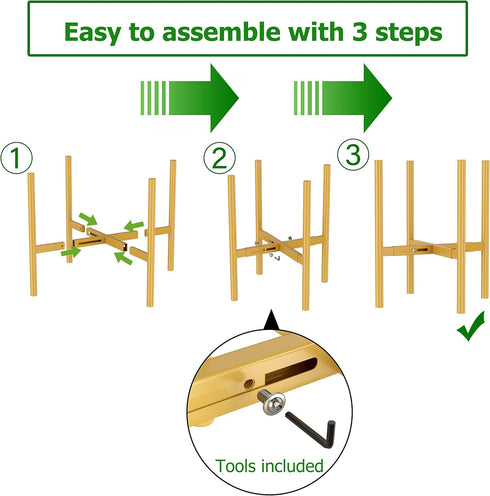 Easy to assemble with 3 steps

①

②

③

Tools included