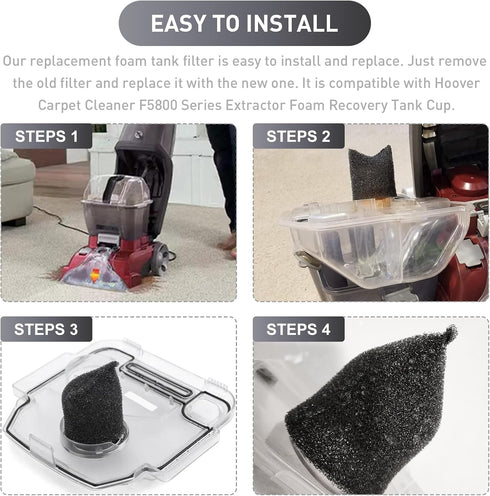 EASY TO INSTALL

Our replacement foam tank filter is easy to install and replace. Just remove the old filter and replace it with the new one. It is compatible with Hoover Carpet Cleaner F5800 Series Extractor Foam Recovery Tank Cup.

STEPS 1

STEPS 2

STEPS 3

STEPS 4