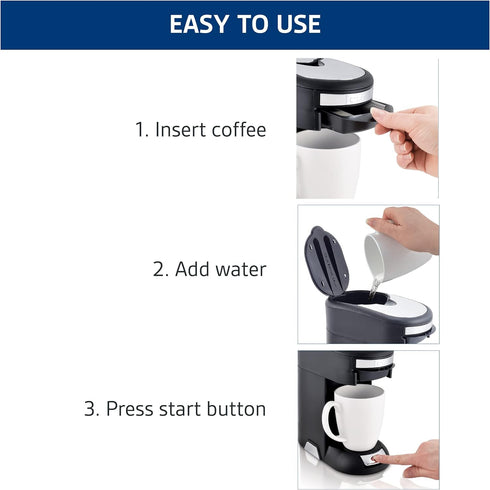 EASY TO USE

1. Insert coffee

2. Add water

3. Press start button