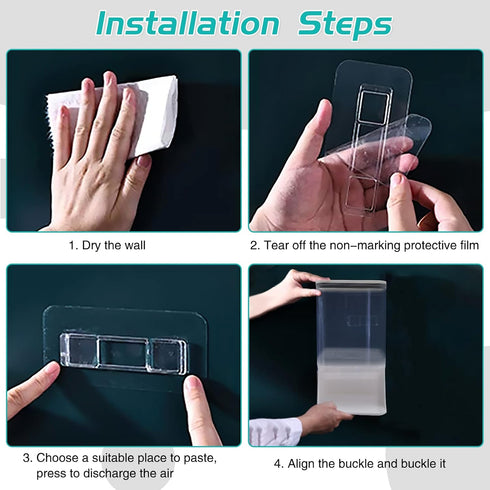 Installation Steps

1. Dry the wall

2. Tear off the non-marking protective film

3. Choose a suitable place to paste, press to discharge the air

4. Align the buckle and buckle it