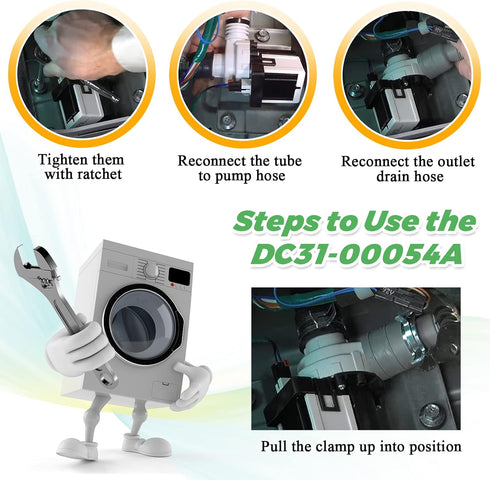 Tighten them with ratchet

Reconnect the tube to pump hose

Reconnect the outlet drain hose

Steps to Use the DC31-00054A

Pull the clamp up into position