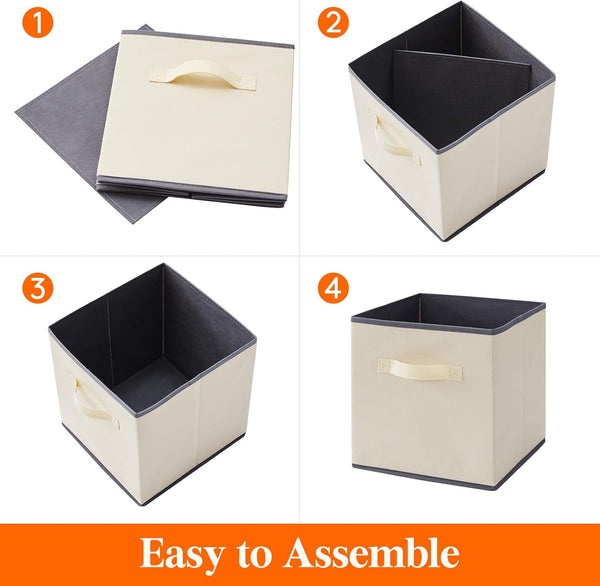 1

2

3

4

Easy to Assemble