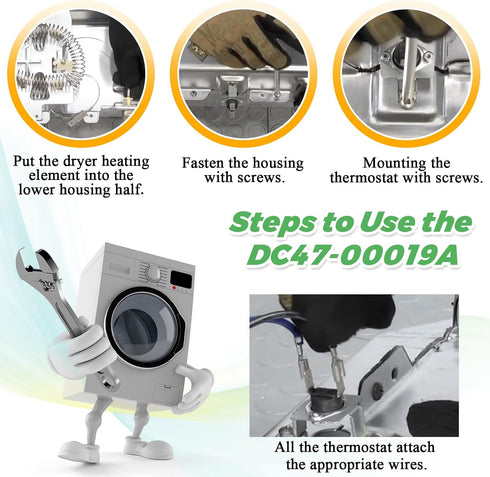 Put the dryer heating element into the lower housing half.

Fasten the housing with screws.

Mounting the thermostat with screws.

Steps to Use the DC47-00019A

All the thermostat attach the appropriate wires.