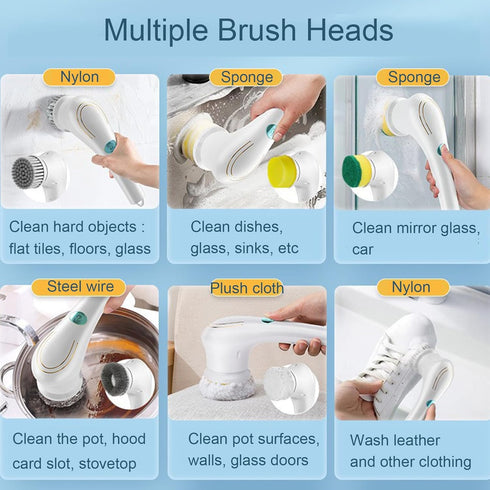 Multiple Brush Heads

Nylon

Clean hard objects : flat tiles, floors, glass

Sponge

Clean dishes, glass, sinks, etc

Sponge

Clean mirror glass, car

Steel wire

Clean the pot, hood card slot, stovetop

Plush cloth

Clean pot surfaces, walls, glass doors

Nylon

Wash leather and other clothing