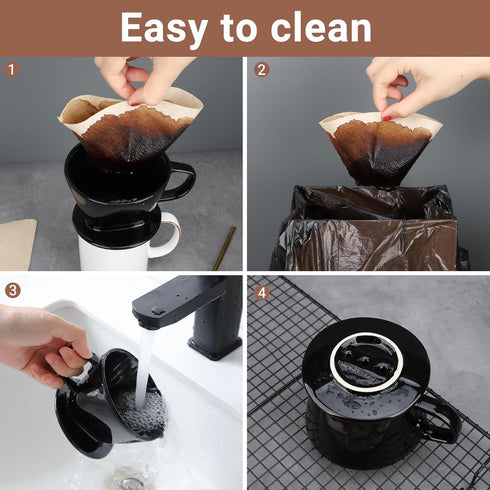 Easy to clean

1

2

3

4