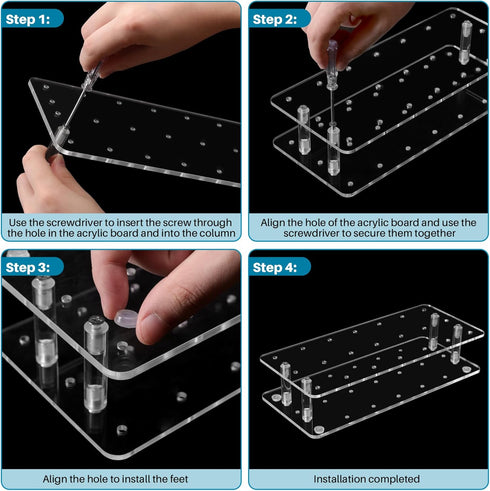 Step 1:

Use the screwdriver to insert the screw through the hole in the acrylic board and into the column

Step 2:

Align the hole of the acrylic board and use the screwdriver to secure them together

Step 3:

Align the hole to install the feet

Step 4:

Installation completed