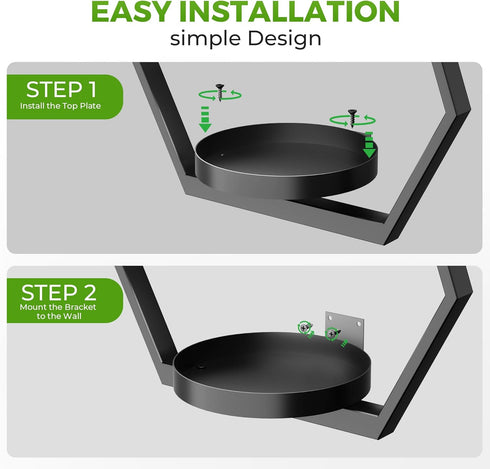 EASY INSTALLATION
simple Design

STEP 1
Install the Top Plate

STEP 2
Mount the Bracket to the Wall