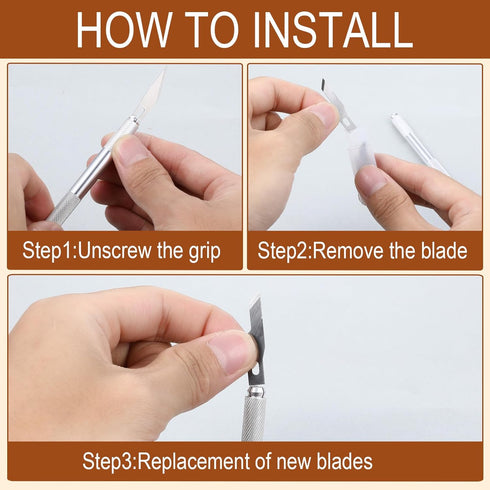 HOW TO INSTALL

Step1:Unscrew the grip

Step2:Remove the blade

Step3:Replacement of new blades