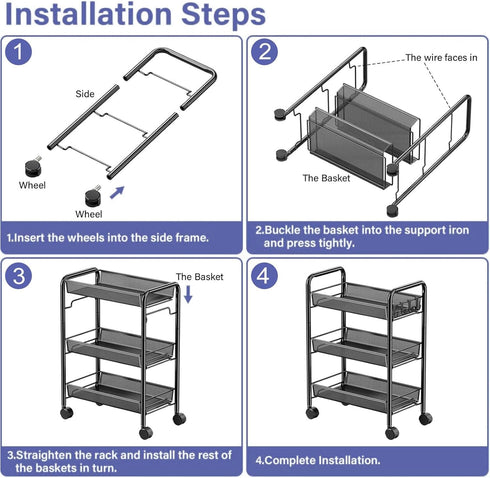 Installation Steps

1

Side

Wheel

Wheel

1.Insert the wheels into the side frame.

2

The wire faces in

The Basket

2.Buckle the basket into the support iron and press tightly.

3

The Basket

3.Straighten the rack and install the rest of the baskets in turn.

4

4.Complete Installation.