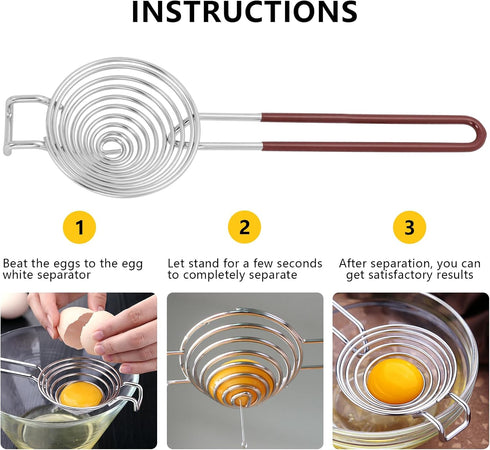 INSTRUCTIONS

1

Beat the eggs to the egg white separator

2

Let stand for a few seconds to completely separate

3

After separation, you can get satisfactory results